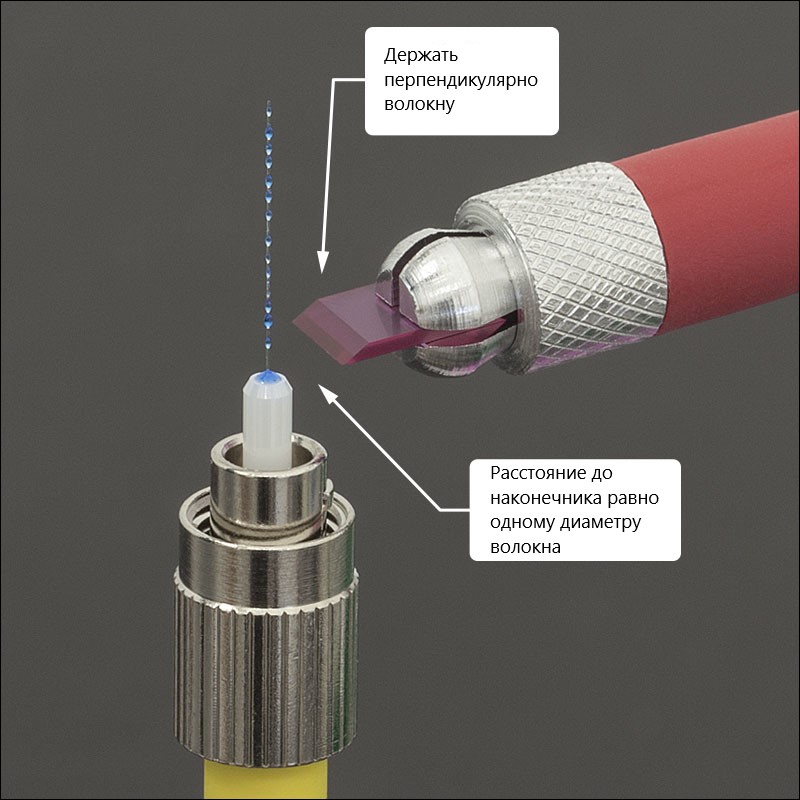 Держать перпендикулярно волокну

Расстояние до наконечника равно одному диаметру волокна