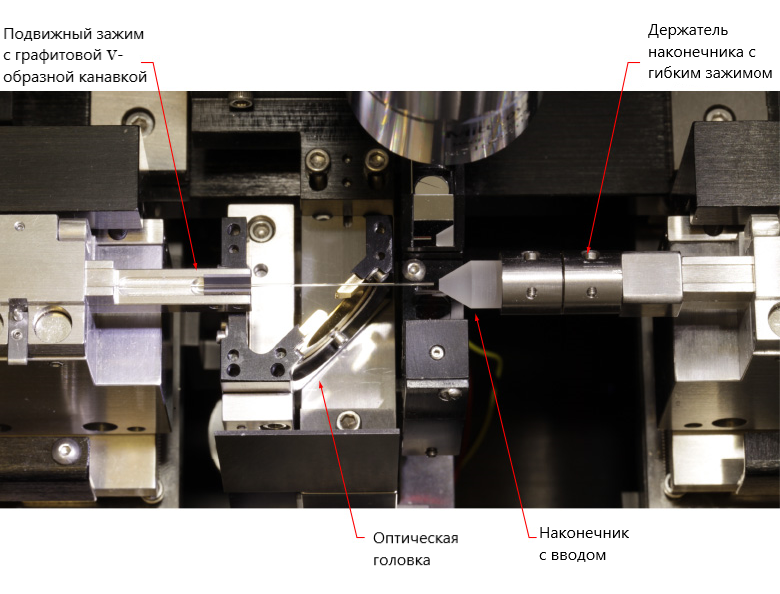 Подвижный зажим с графитовой V-образной канавкой

Держатель наконечника с гибким зажимом

Оптическая головка

Наконечник с вводом