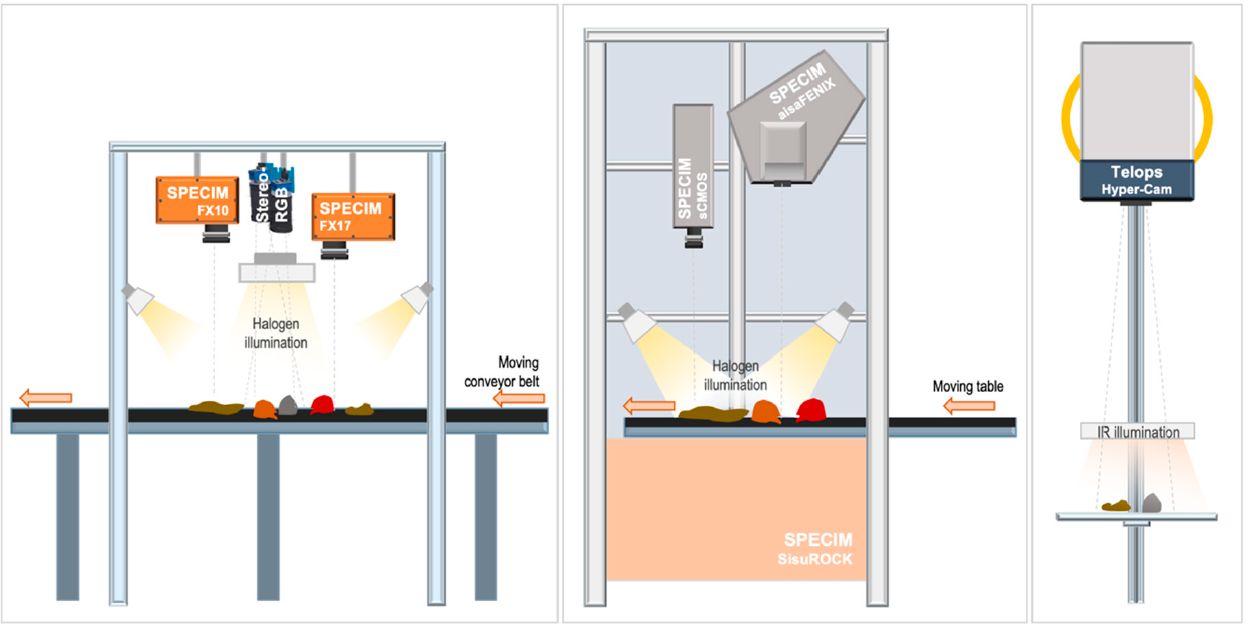 SPECIM
FX10

Stereo-RGB

SPECIM
FX17

Halogen illumination

Moving conveyor belt

SPECIM
sCMOS

SPECIM
aisaFENIX

Halogen illumination

Moving table

SPECIM
SisuROCK

Telops
Hyper-Cam

IR illumination