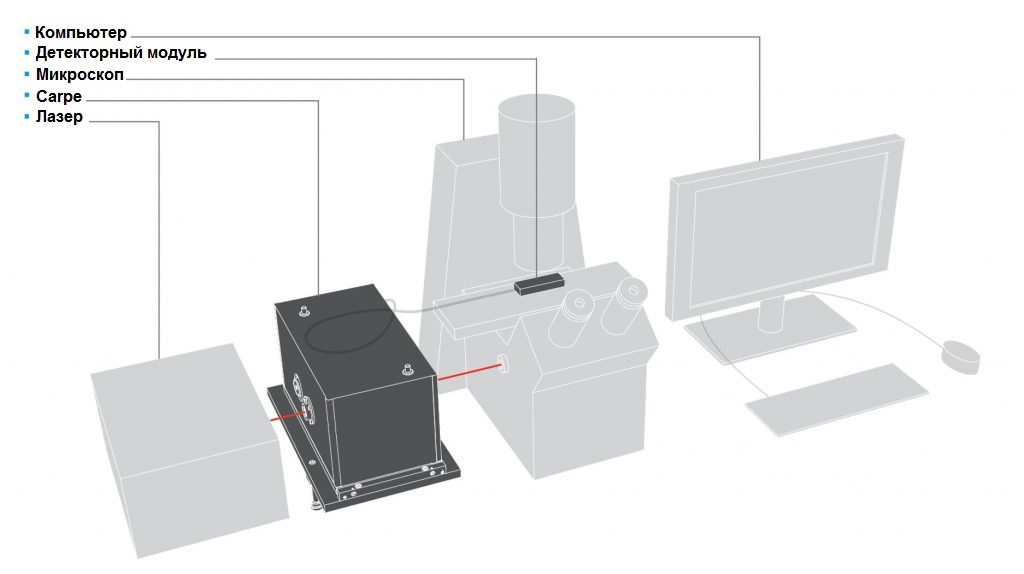 ▪ Компьютер
▪ Детекторный модуль
▪ Микроскоп
▪ Carpe
▪ Лазер