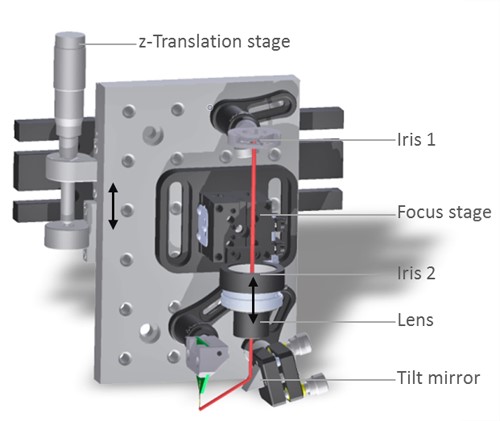 z-Translation stage

Iris 1

Focus stage

Iris 2

Lens

Tilt mirror