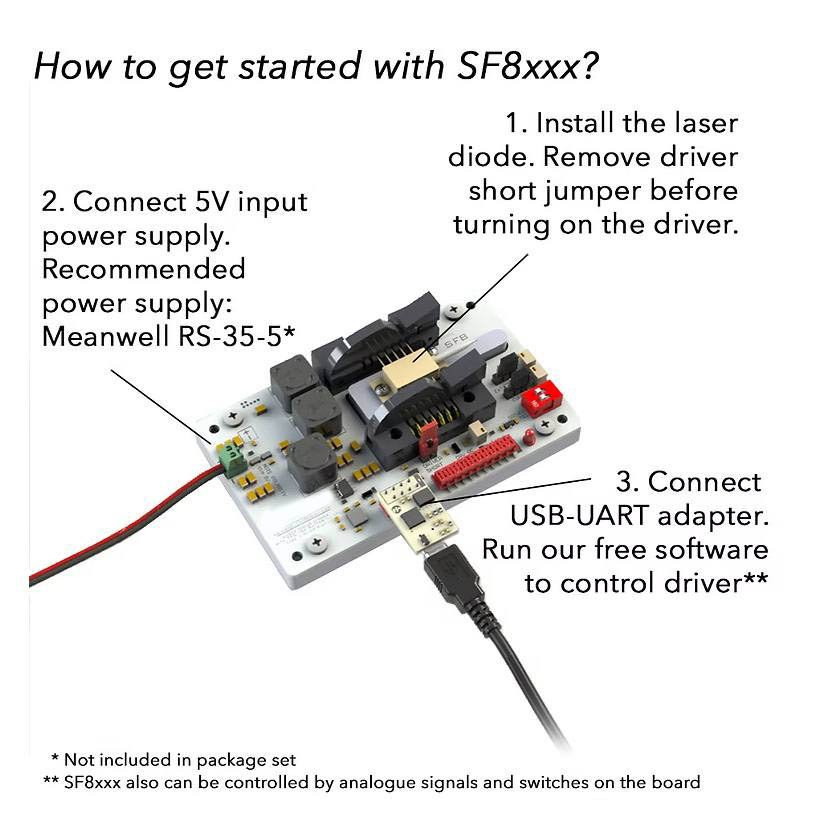 How to get started with SF8xxx?

1. Install the laser diode. Remove driver short jumper before turning on the driver.

2. Connect 5V input power supply. Recommended power supply: Meanwell RS-35-5*

SF8

3. Connect USB-UART adapter. Run our free software to control driver**

* Not included in package set
** SF8xxx also can be controlled by analogue signals and switches on the board