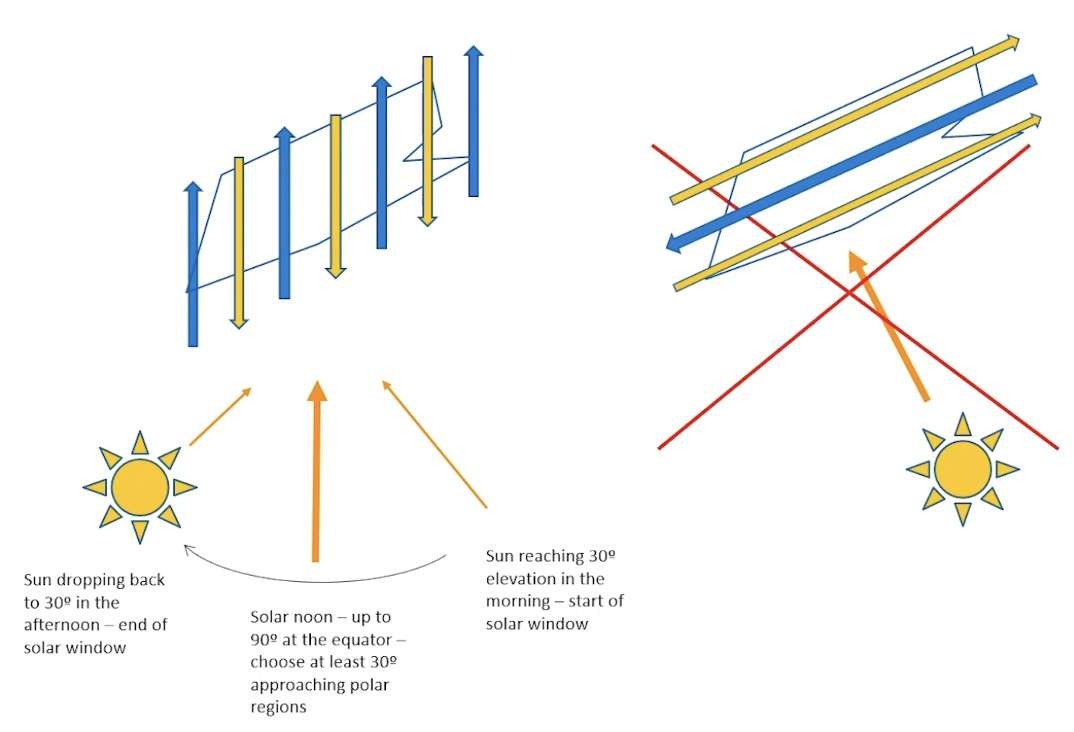 Sun dropping back to 30º in the afternoon – end of solar window

Solar noon – up to 90º at the equator – choose at least 30º approaching polar regions

Sun reaching 30º elevation in the morning – start of solar window